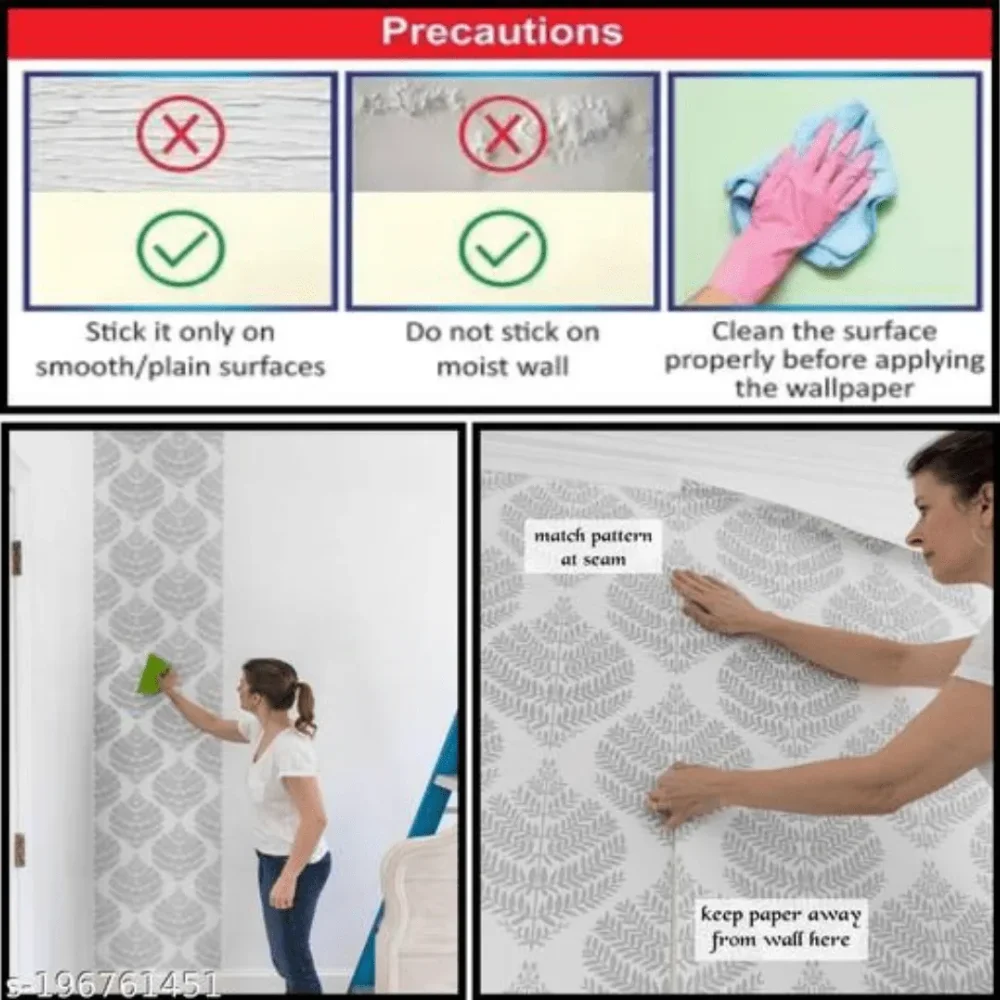 Precautions

Stick it only on smooth/plain surfaces

Do not stick on moist wall

Clean the surface properly before applying the wallpaper

match pattern at seam

keep paper away from wall here

s-196761451